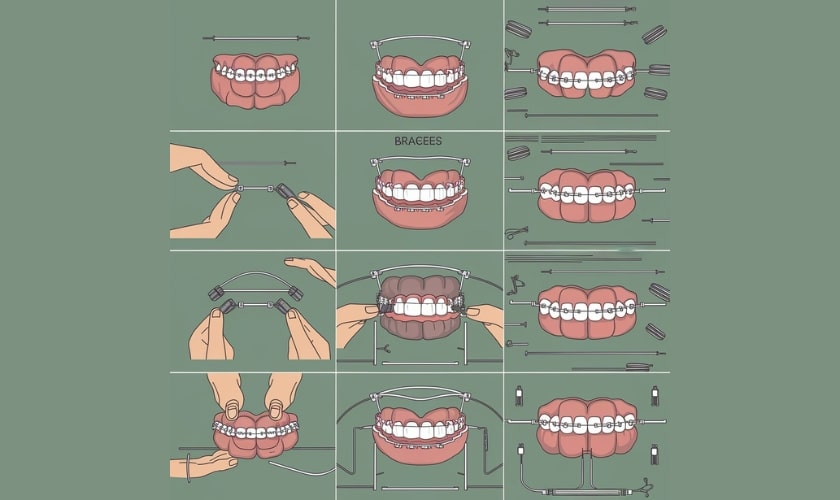 BRACEES